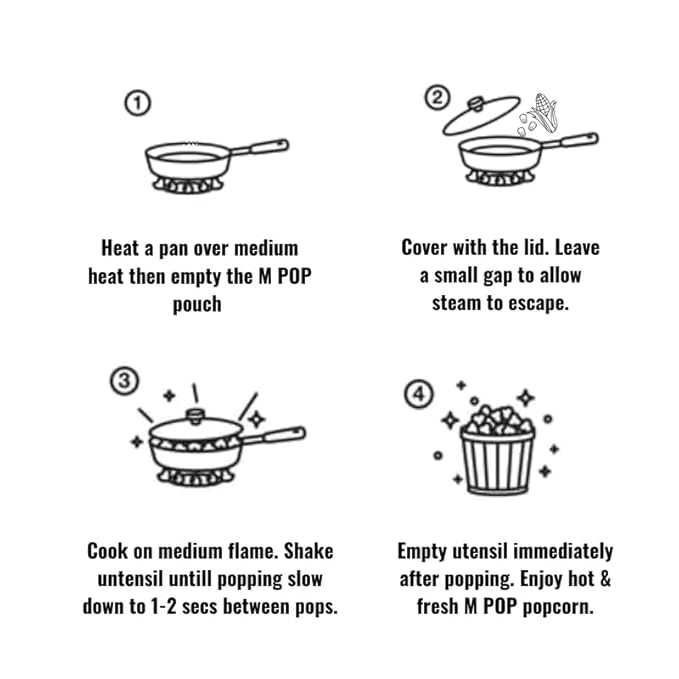 ①

Heat a pan over medium heat then empty the M POP pouch

②

Cover with the lid. Leave a small gap to allow steam to escape.

③

Cook on medium flame. Shake untensil untill popping slow down to 1-2 secs between pops.

④

Empty utensil immediately after popping. Enjoy hot & fresh M POP popcorn.