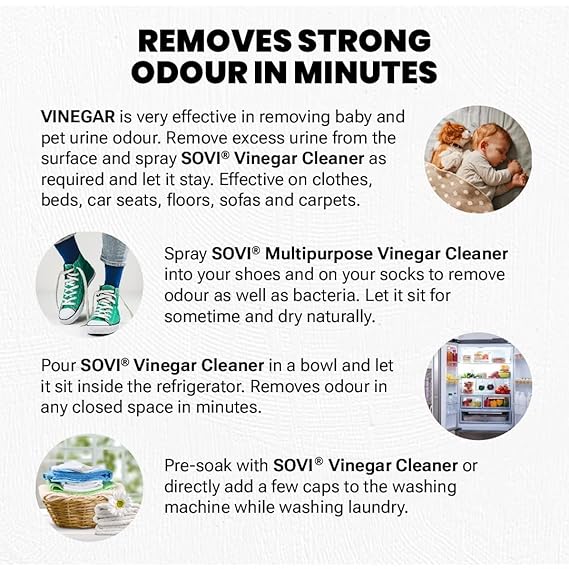 REMOVES STRONG ODOUR IN MINUTES

VINEGAR is very effective in removing baby and pet urine odour. Remove excess urine from the surface and spray SOVI® Vinegar Cleaner as required and let it stay. Effective on clothes, beds, car seats, floors, sofas and carpets.

Spray SOVI® Multipurpose Vinegar Cleaner into your shoes and on your socks to remove odour as well as bacteria. Let it sit for sometime and dry naturally.

Pour SOVI® Vinegar Cleaner in a bowl and let it sit inside the refrigerator. Removes odour in any closed space in minutes.

Pre-soak with SOVI® Vinegar Cleaner or directly add a few caps to the washing machine while washing laundry.